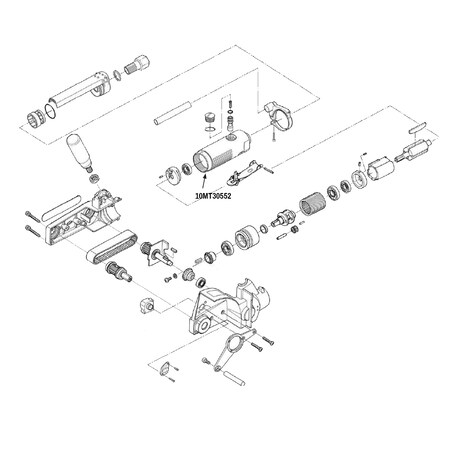 10MT30552